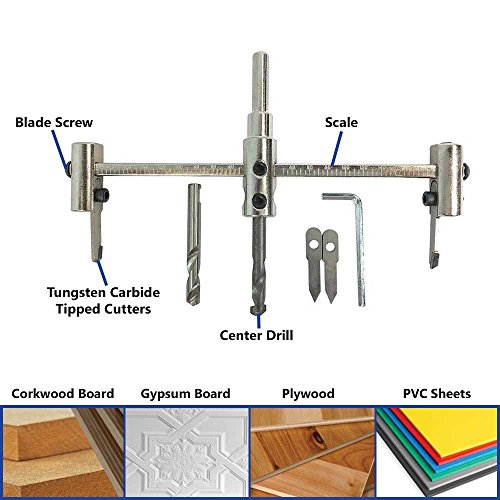 Blade Screw

Scale

Tungsten Carbide Tipped Cutters

Center Drill

Corkwood Board

Gypsum Board

Plywood

PVC Sheets