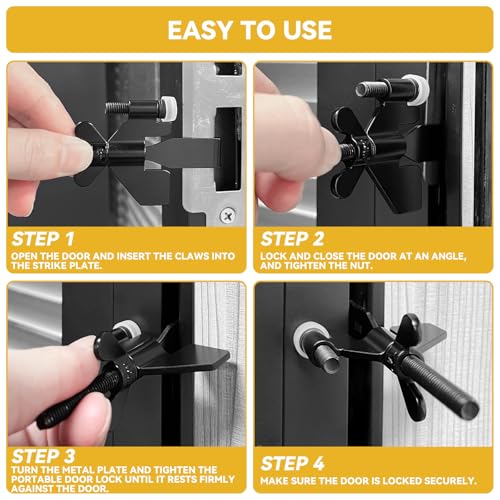 EASY TO USE

STEP 1
OPEN THE DOOR AND INSERT THE CLAWS INTO THE STRIKE PLATE.

STEP 2
LOCK AND CLOSE THE DOOR AT AN ANGLE, AND TIGHTEN THE NUT.

STEP 3
TURN THE METAL PLATE AND TIGHTEN THE PORTABLE DOOR LOCK UNTIL IT RESTS FIRMLY AGAINST THE DOOR.

STEP 4
MAKE SURE THE DOOR IS LOCKED SECURELY.