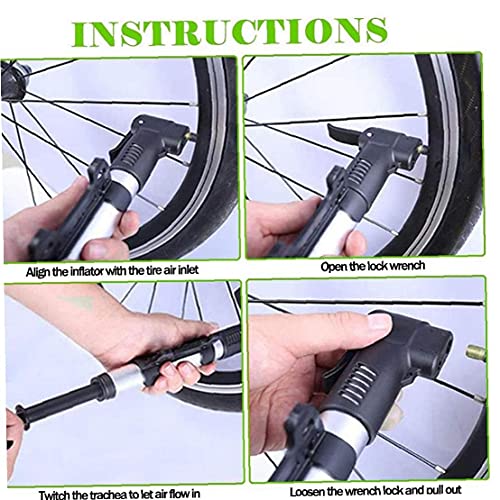 INSTRUCTIONS

Align the inflator with the tire air inlet

Open the lock wrench

Twitch the trachea to let air flow in

Loosen the wrench lock and pull out