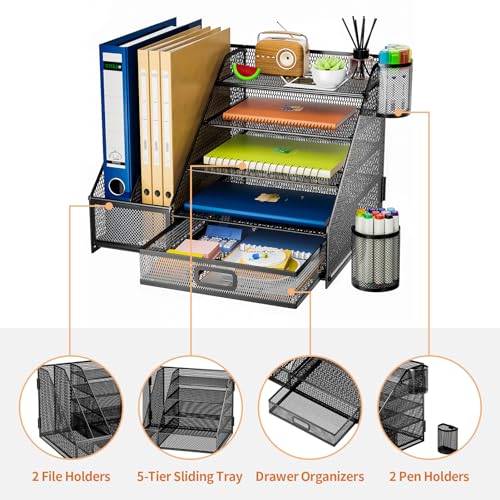 2 File Holders

5-Tier Sliding Tray

Drawer Organizers

2 Pen Holders