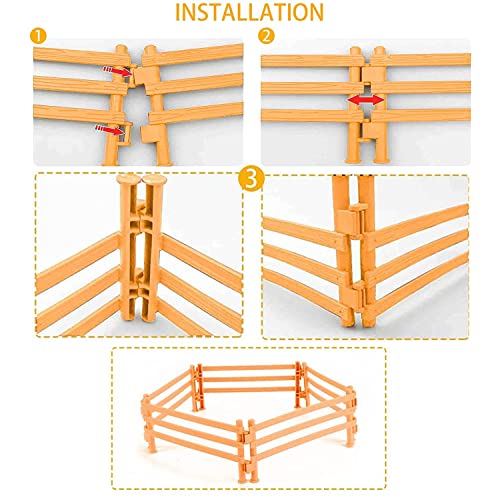 INSTALLATION

1

2

3