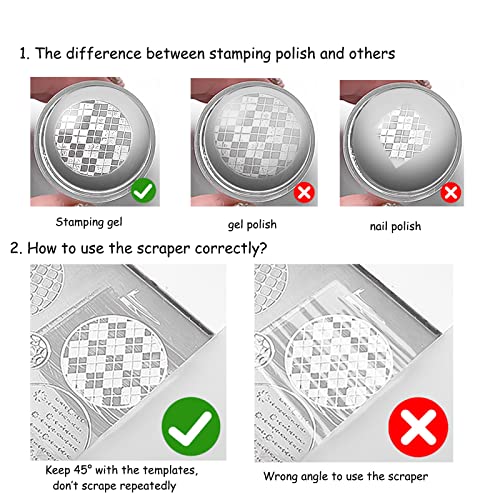 1. The difference between stamping polish and others

Stamping gel

gel polish

nail polish

2. How to use the scraper correctly?

Keep 45° with the templates, don't scrape repeatedly

Wrong angle to use the scraper