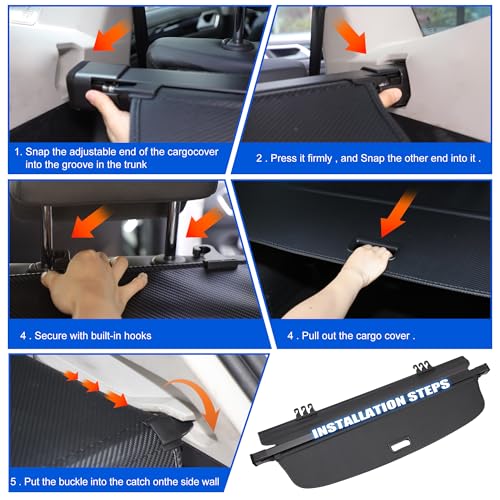 1. Snap the adjustable end of the cargocover into the groove in the trunk

2 . Press it firmly , and Snap the other end into it .

4 . Secure with built-in hooks

4 . Pull out the cargo cover .

5 . Put the buckle into the catch onthe side wall

INSTALLATION STEPS