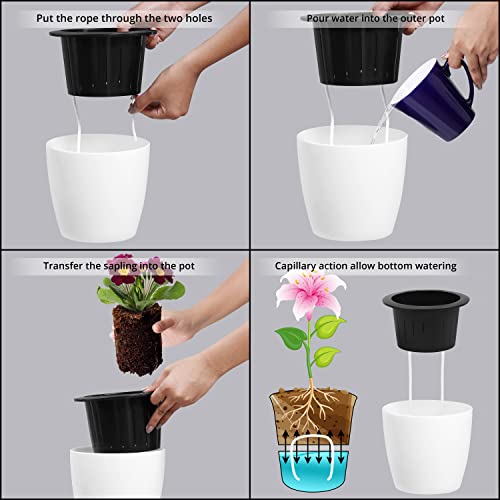 Put the rope through the two holes

Pour water into the outer pot

Transfer the sapling into the pot

Capillary action allow bottom watering