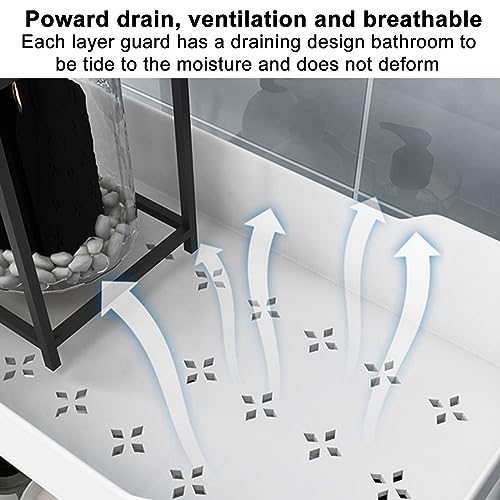 Poward drain, ventilation and breathable
Each layer guard has a draining design bathroom to be tide to the moisture and does not deform