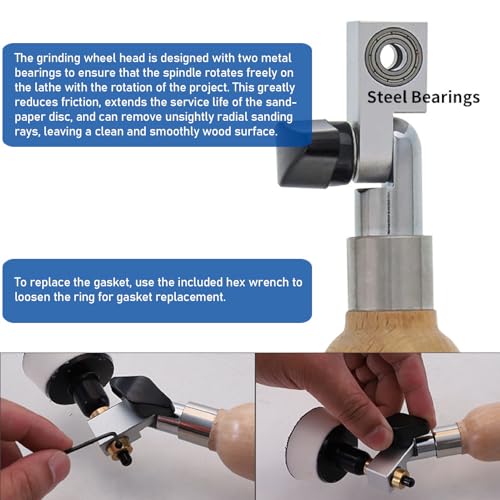 The grinding wheel head is designed with two metal bearings to ensure that the spindle rotates freely on the lathe with the rotation of the project. This greatly reduces friction, extends the service life of the sandpaper disc, and can remove unsightly radial sanding rays, leaving a clean and smoothly wood surface.

Steel Bearings

To replace the gasket, use the included hex wrench to loosen the ring for gasket replacement.