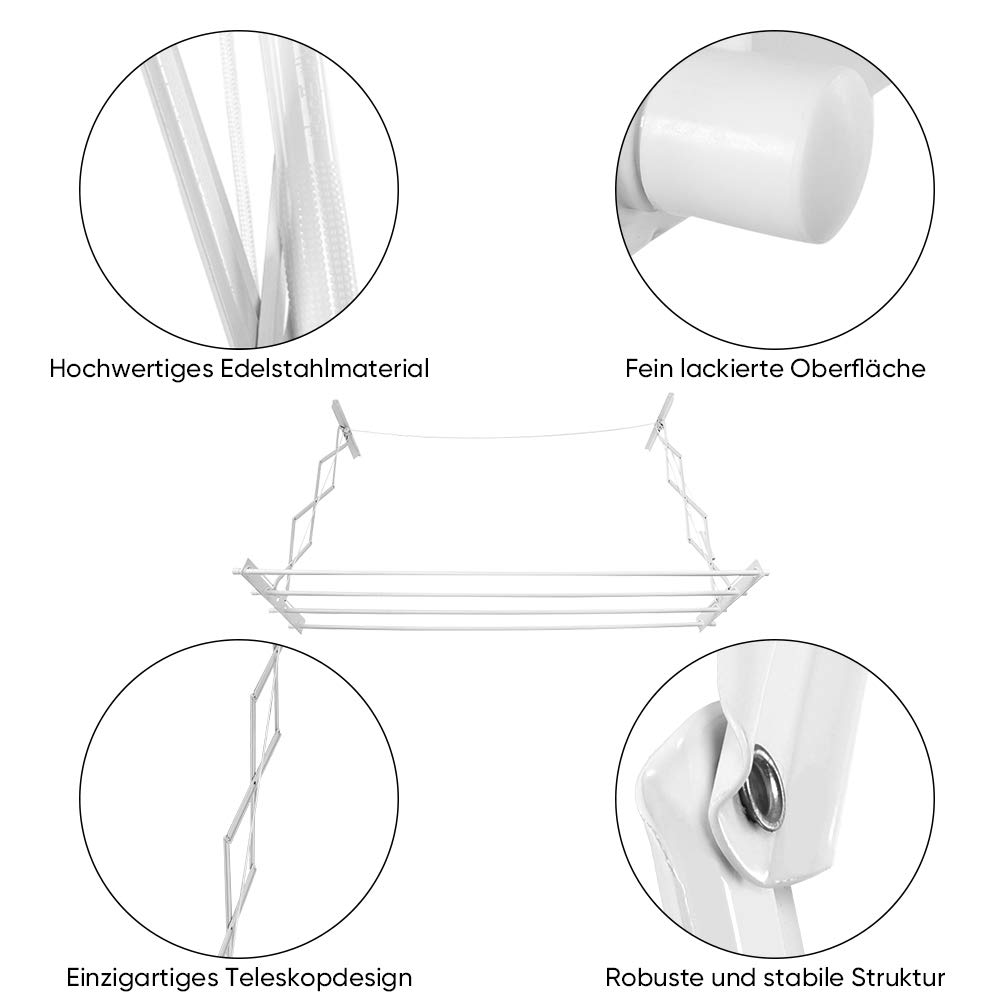 Hochwertiges Edelstahlmaterial

Fein lackierte Oberfläche

Einzigartiges Teleskopdesign

Robuste und stabile Struktur