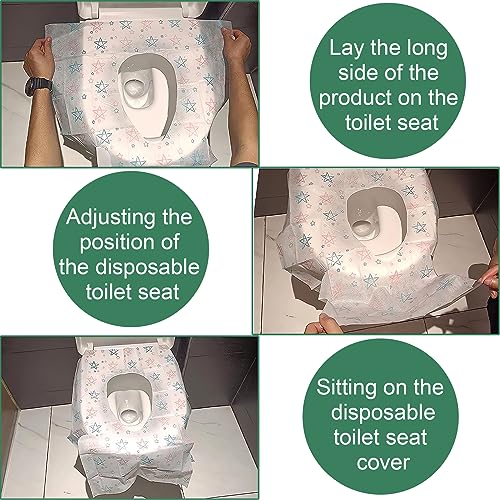 Lay the long side of the product on the toilet seat

Adjusting the position of the disposable toilet seat

Sitting on the disposable toilet seat cover