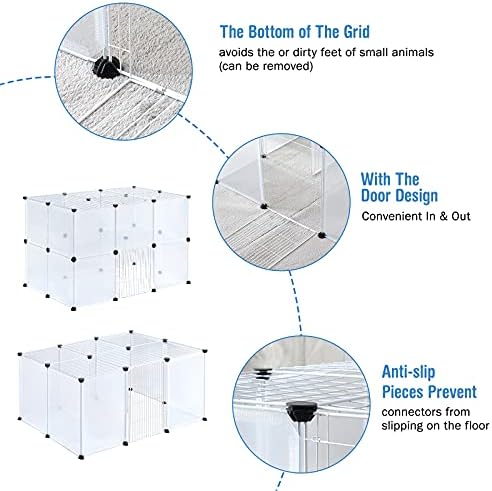 The Bottom of The Grid
avoids the or dirty feet of small animals (can be removed)

With The Door Design
Convenient In & Out

Anti-slip Pieces Prevent
connectors from slipping on the floor