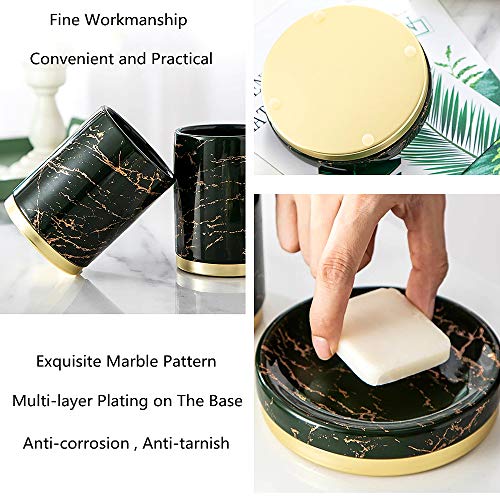 Fine Workmanship

Convenient and Practical

Exquisite Marble Pattern

Multi-layer Plating on The Base

Anti-corrosion , Anti-tarnish