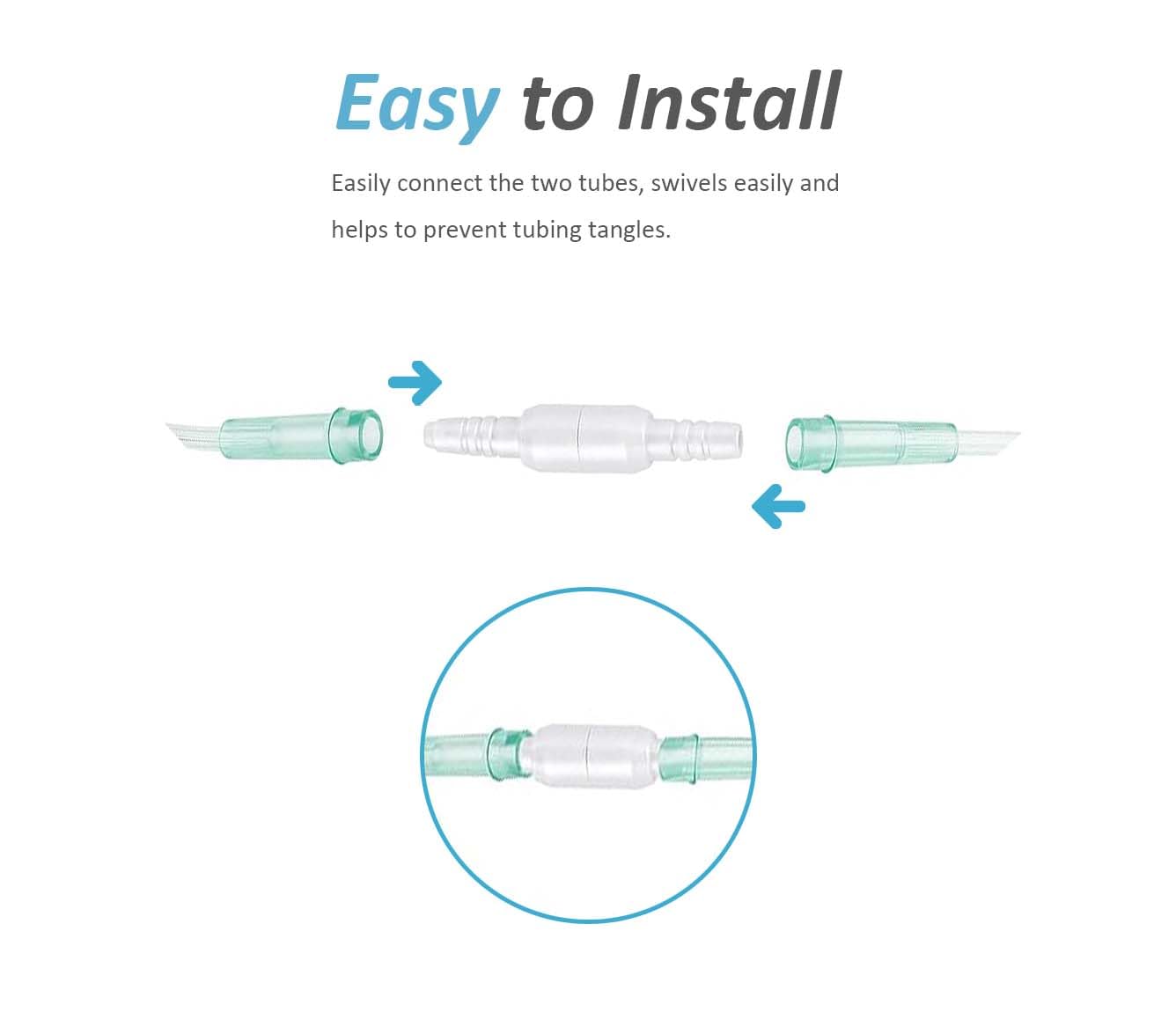 Easy to Install

Easily connect the two tubes, swivels easily and helps to prevent tubing tangles.