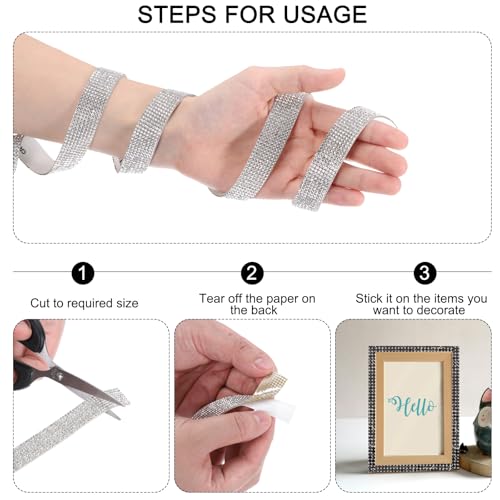 STEPS FOR USAGE

1

Cut to required size

2

Tear off the paper on the back

3

Stick it on the items you want to decorate

Hello