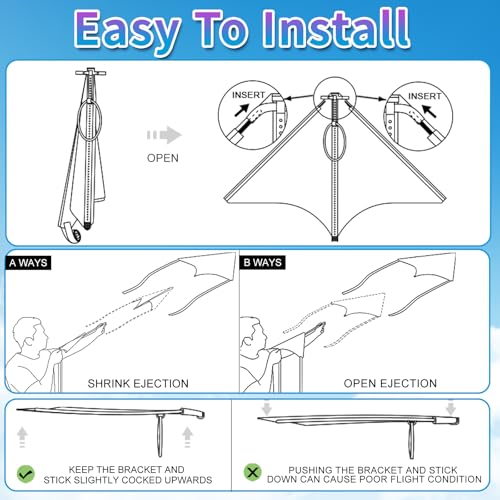 Easy To Install

OPEN

INSERT

INSERT

A WAYS

SHRINK EJECTION

B WAYS

OPEN EJECTION

KEEP THE BRACKET AND STICK SLIGHTLY COCKED UPWARDS

PUSHING THE BRACKET AND STICK DOWN CAN CAUSE POOR FLIGHT CONDITION