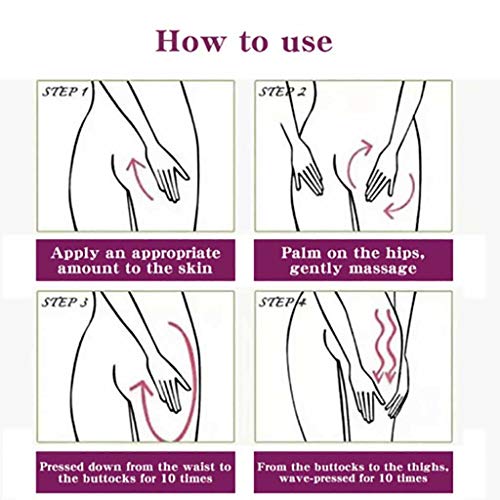 How to use

STEP 1

Apply an appropriate amount to the skin

STEP 2

Palm on the hips, gently massage

STEP 3

Pressed down from the waist to the buttocks for 10 times

STEP 4

From the buttocks to the thighs, wave-pressed for 10 times