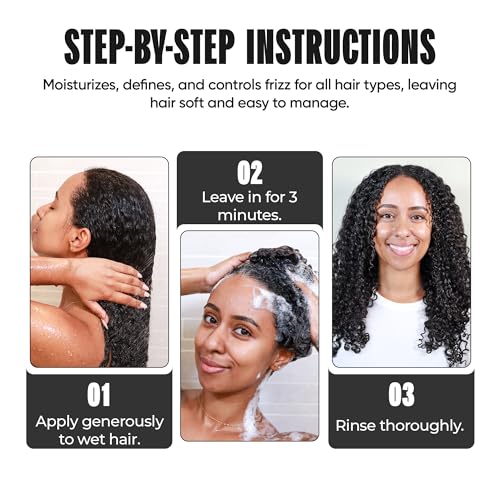 STEP-BY-STEP INSTRUCTIONS

Moisturizes, defines, and controls frizz for all hair types, leaving hair soft and easy to manage.

01
Apply generously to wet hair.

02
Leave in for 3 minutes.

03
Rinse thoroughly.