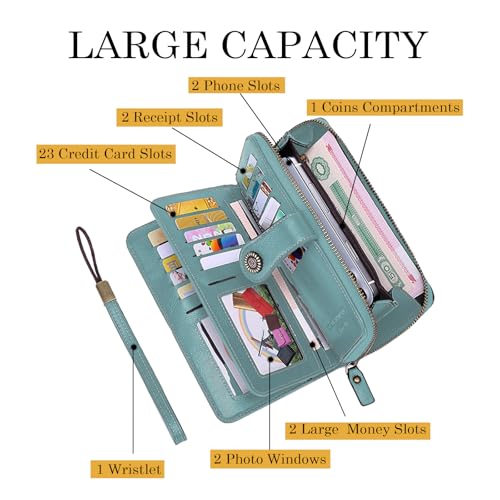 LARGE CAPACITY

2 Phone Slots

1 Coins Compartments

2 Receipt Slots

23 Credit Card Slots

2 Large Money Slots

2 Photo Windows

1 Wristlet