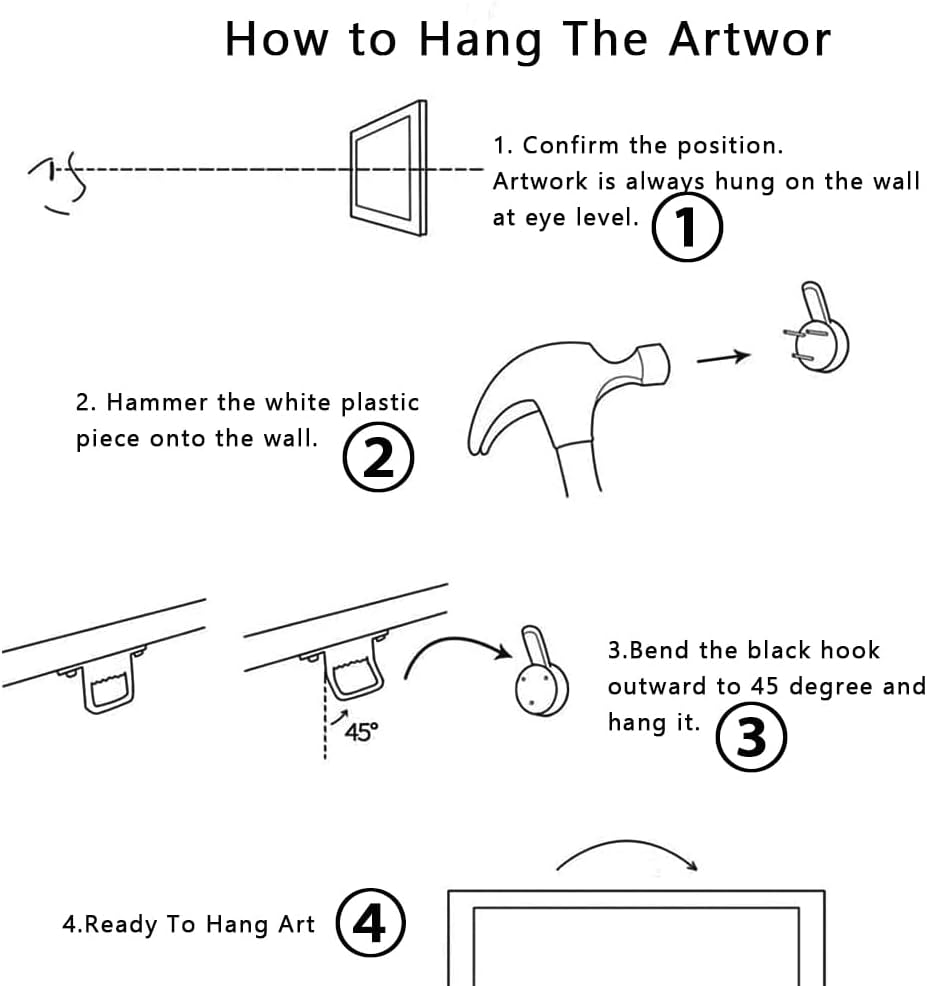 How to Hang The Artwor

1. Confirm the position.
Artwork is always hung on the wall at eye level. ①

2. Hammer the white plastic piece onto the wall. ②

45°

3.Bend the black hook outward to 45 degree and hang it. ③

4.Ready To Hang Art ④