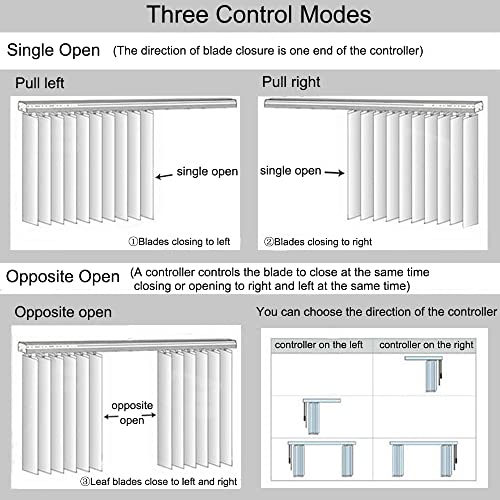 Three Control Modes

Single Open (The direction of blade closure is one end of the controller)

Pull left

single open

①Blades closing to left

Pull right

single open

②Blades closing to right

Opposite Open (A controller controls the blade to close at the same time closing or opening to right and left at the same time)

Opposite open

opposite open

③Leaf blades close to left and right

You can choose the direction of the controller

| controller on the left | controller on the right |
|---|---|
| | |
| | |
| | |