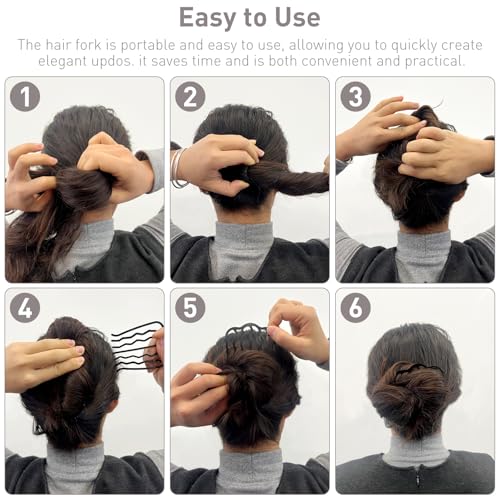 Easy to Use

The hair fork is portable and easy to use, allowing you to quickly create elegant updos. it saves time and is both convenient and practical.

1

2

3

4

5

6