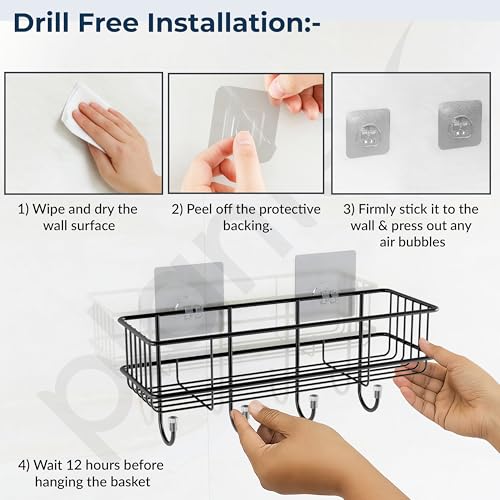 Drill Free Installation:-

1) Wipe and dry the wall surface

2) Peel off the protective backing.

3) Firmly stick it to the wall & press out any air bubbles

4) Wait 12 hours before hanging the basket