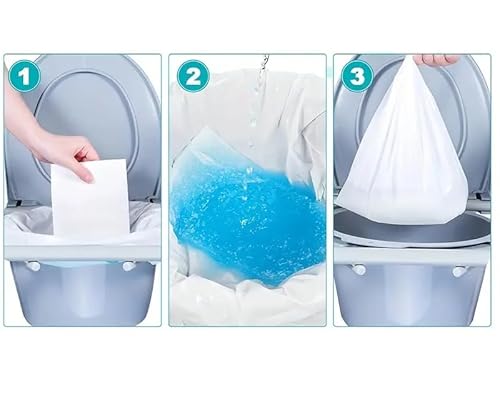 1

2

3