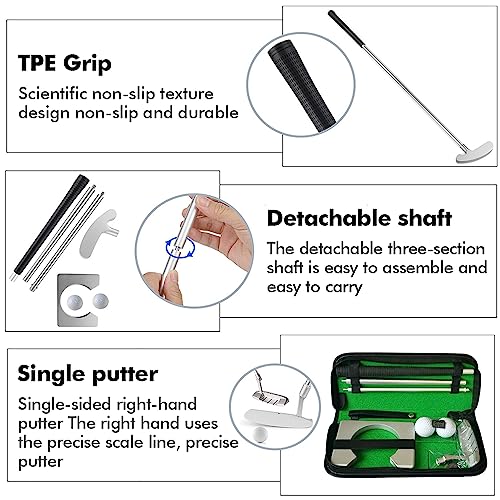 TPE Grip

Scientific non-slip texture design non-slip and durable

Detachable shaft

The detachable three-section shaft is easy to assemble and easy to carry

Single putter

Single-sided right-hand putter The right hand uses the precise scale line, precise putter