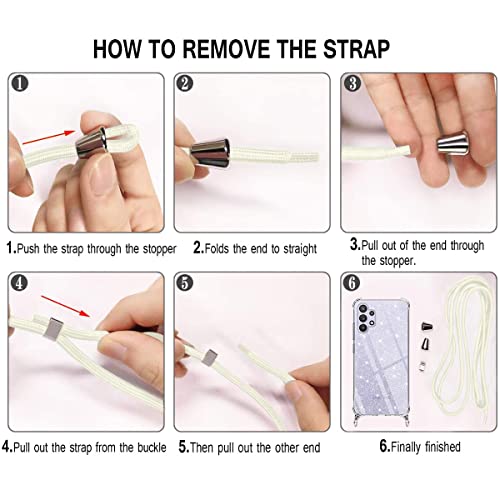 HOW TO REMOVE THE STRAP

1

2

3

1.Push the strap through the stopper

2.Folds the end to straight

3.Pull out of the end through the stopper.

4

5

6

4.Pull out the strap from the buckle

5.Then pull out the other end

6.Finally finished