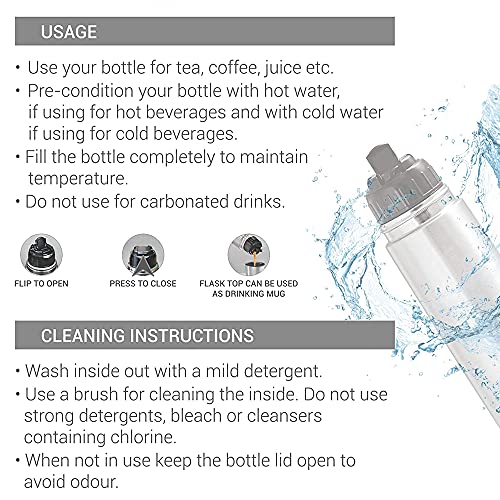 USAGE

• Use your bottle for tea, coffee, juice etc.
• Pre-condition your bottle with hot water, if using for hot beverages and with cold water if using for cold beverages.
• Fill the bottle completely to maintain temperature.
• Do not use for carbonated drinks.

FLIP TO OPEN

PRESS TO CLOSE

FLASK TOP CAN BE USED AS DRINKING MUG

CLEANING INSTRUCTIONS

• Wash inside out with a mild detergent.
• Use a brush for cleaning the inside. Do not use strong detergents, bleach or cleansers containing chlorine.
• When not in use keep the bottle lid open to avoid odour.