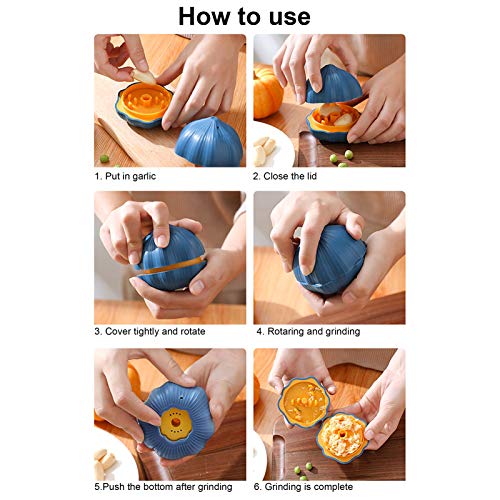 How to use

1. Put in garlic

2. Close the lid

3. Cover tightly and rotate

4. Rotaring and grinding

5.Push the bottom after grinding

6. Grinding is complete