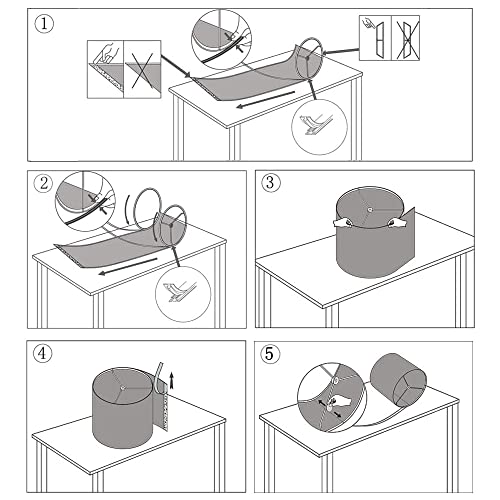 ①

②

③

④

⑤