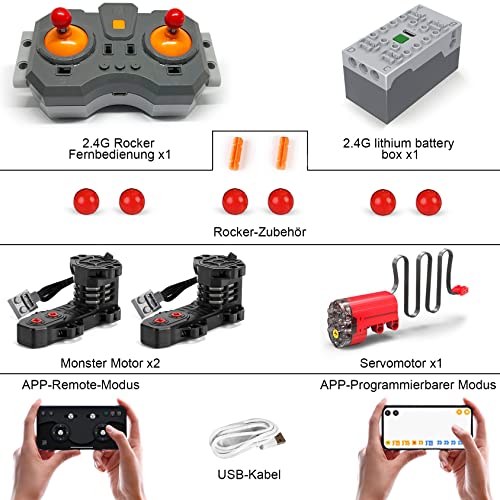 2.4G Rocker Fernbedienung x1

2.4G lithium battery box x1

Rocker-Zubehör

Monster Motor x2

Servomotor x1

APP-Remote-Modus

APP-Programmierbarer Modus

USB-Kabel