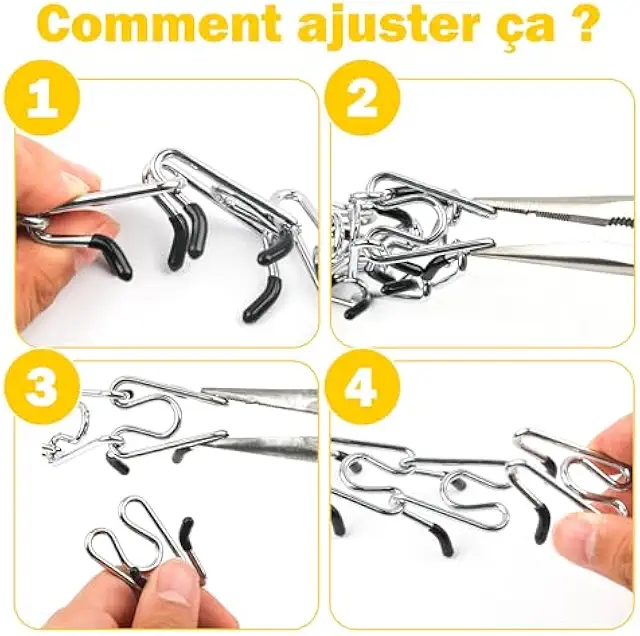 Comment ajuster ça ?

1

2

3

4