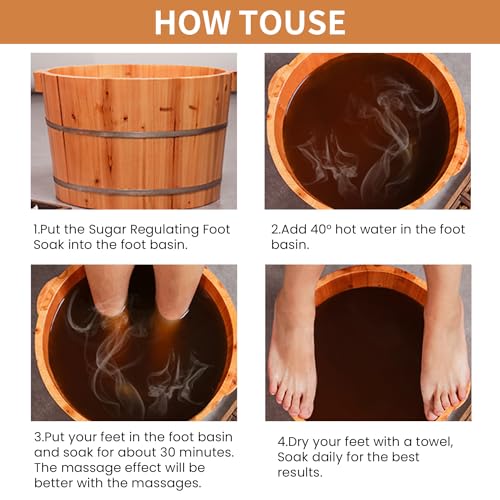 HOW TOUSE

1.Put the Sugar Regulating Foot Soak into the foot basin.

2.Add 40° hot water in the foot basin.

3.Put your feet in the foot basin and soak for about 30 minutes. The massage effect will be better with the massages.

4.Dry your feet with a towel, Soak daily for the best results.