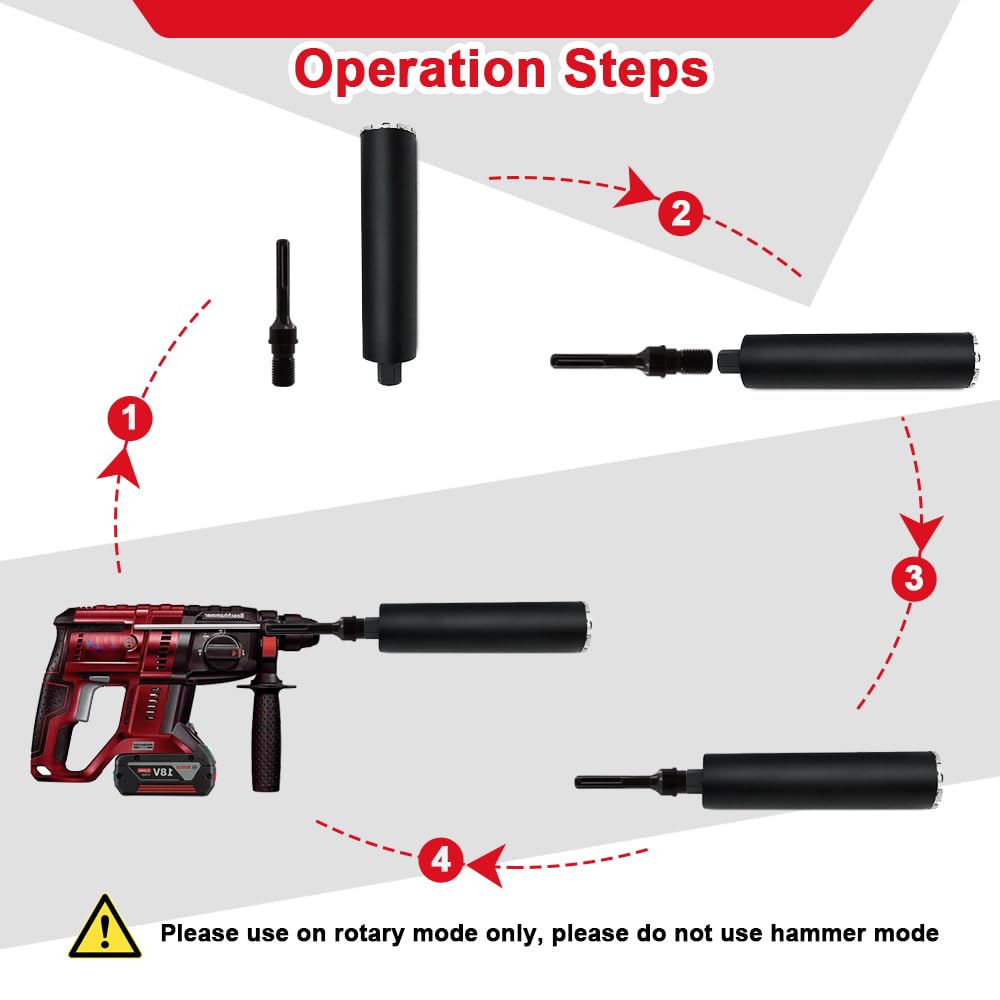 Operation Steps

1

2

3

4

18V

Please use on rotary mode only, please do not use hammer mode