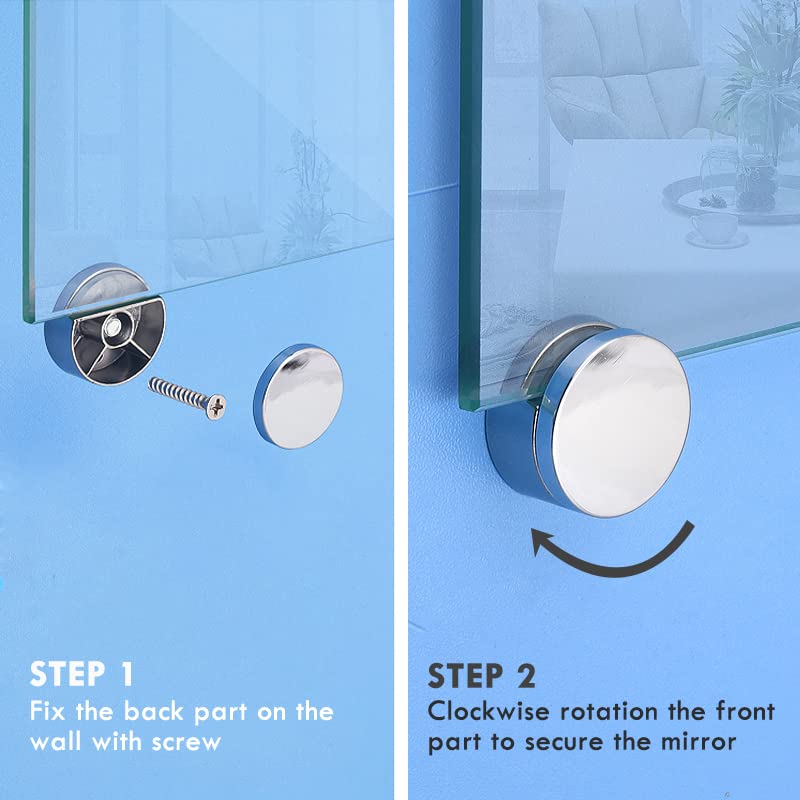 STEP 1
Fix the back part on the wall with screw

STEP 2
Clockwise rotation the front part to secure the mirror