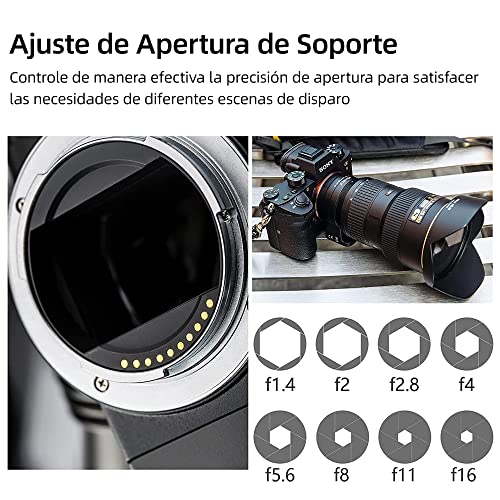 Ajuste de Apertura de Soporte

Controle de manera efectiva la precisión de apertura para satisfacer las necesidades de diferentes escenas de disparo

SONY

f1.4 f2 f2.8 f4

f5.6 f8 f11 f16