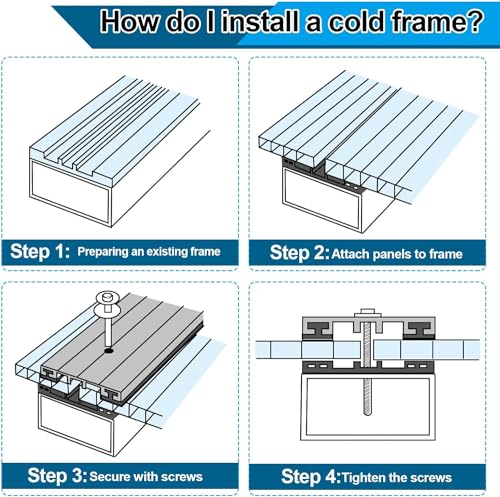 How do I install a cold frame?

Step 1: Preparing an existing frame

Step 2: Attach panels to frame

Step 3: Secure with screws

Step 4: Tighten the screws