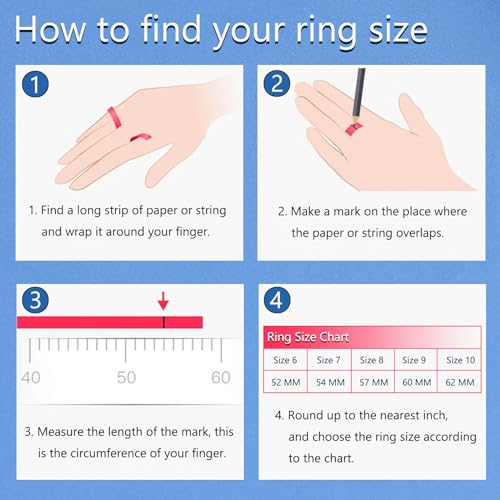 How to find your ring size

1

1. Find a long strip of paper or string and wrap it around your finger.

2

2. Make a mark on the place where the paper or string overlaps.

3

40 50 60

3. Measure the length of the mark, this is the circumference of your finger.

4

Ring Size Chart

| Size 6 | Size 7 | Size 8 | Size 9 | Size 10 |
|---|---|---|---|---|
| 52 MM | 54 MM | 57 MM | 60 MM | 62 MM |

4. Round up to the nearest inch, and choose the ring size according to the chart.