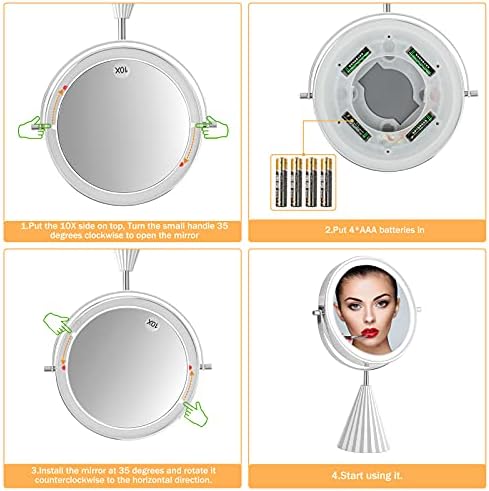 10X

1.Put the 10X side on top, Turn the small handle 35 degrees clockwise to open the mirror

2.Put 4*AAA batteries in

10X

3.Install the mirror at 35 degrees and rotate it counterclockwise to the horizontal direction.

4.Start using it.