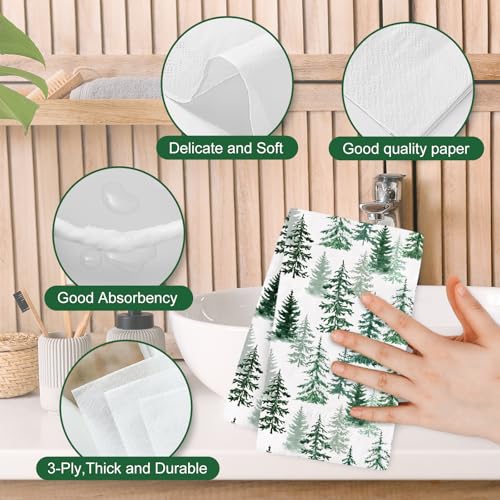 Delicate and Soft

Good quality paper

Good Absorbency

3-Ply,Thick and Durable