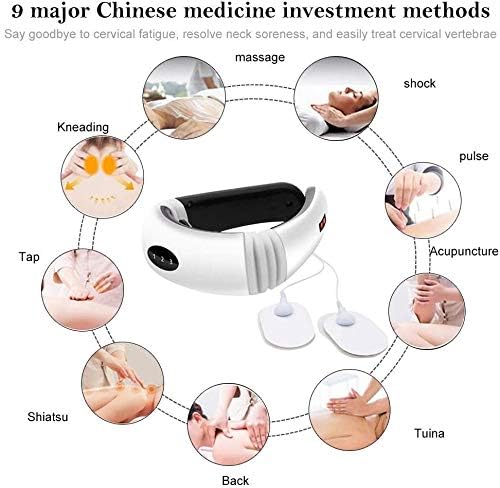 9 major Chinese medicine investment methods

Say goodbye to cervical fatigue, resolve neck soreness, and easily treat cervical vertebrae

massage

shock

pulse

Acupuncture

Tuina

Back

Shiatsu

Tap

Kneading

1 2 3