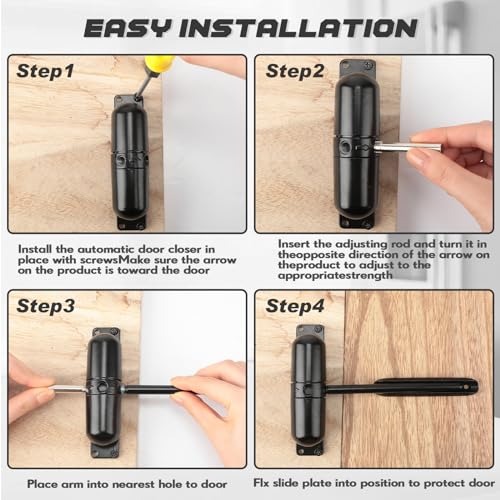 EASY INSTALLATION

Step1

Install the automatic door closer in place with screwsMake sure the arrow on the product is toward the door

Step2

Insert the adjusting rod and turn it in theopposite direction of the arrow on theproduct to adjust to the appropriatestrength

Step3

Place arm into nearest hole to door

Step4

Flx slide plate into position to protect door