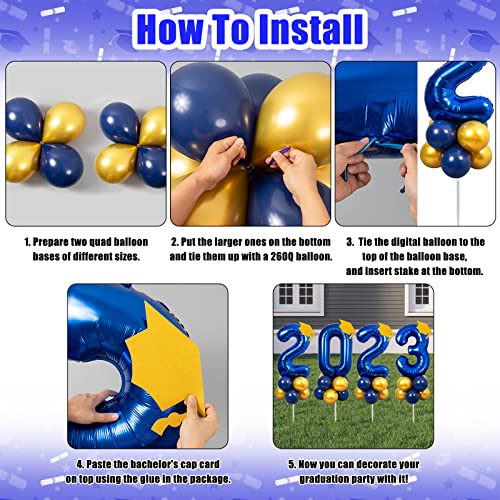 How To Install

1. Prepare two quad balloon bases of different sizes.

2. Put the larger ones on the bottom and tie them up with a 260Q balloon.

3. Tie the digital balloon to the top of the balloon base, and insert stake at the bottom.

4. Paste the bachelor's cap card on top using the glue in the package.

2023

5. Now you can decorate your graduation party with it!