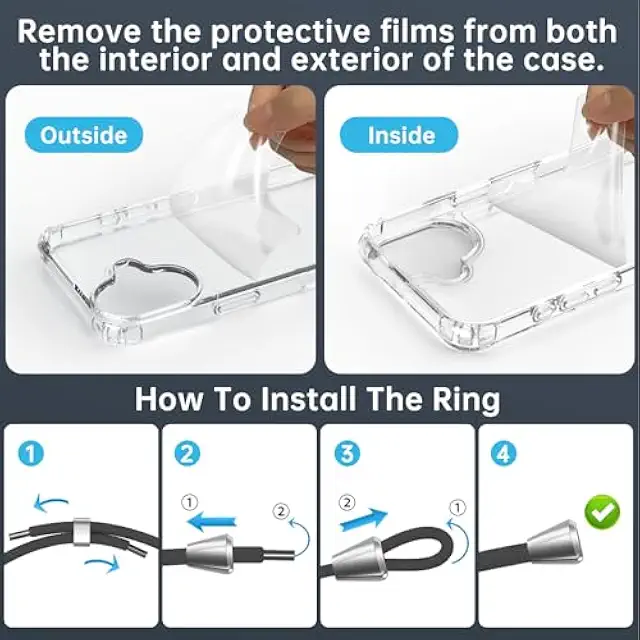 Remove the protective films from both the interior and exterior of the case.

Outside

Inside

How To Install The Ring

1

2

①

②

3

②

①

4