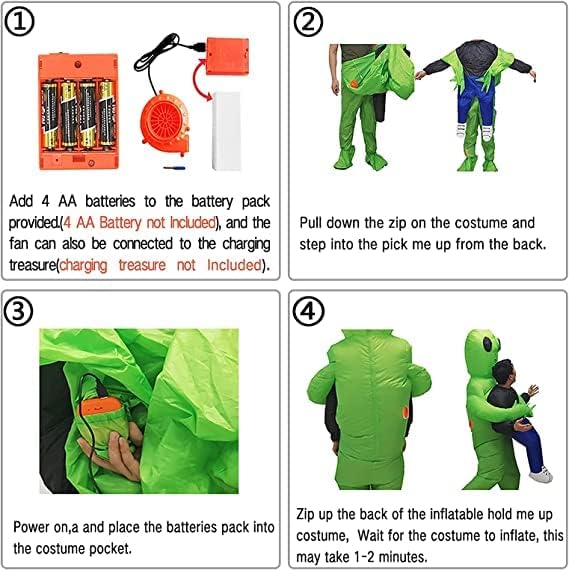 ①

Add 4 AA batteries to the battery pack provided.(4 AA Battery not Included), and the fan can also be connected to the charging treasure(charging treasure not Included).

②

Pull down the zip on the costume and step into the pick me up from the back.

③

Power on,a and place the batteries pack into the costume pocket.

④

Zip up the back of the inflatable hold me up costume, Wait for the costume to inflate, this may take 1-2 minutes.