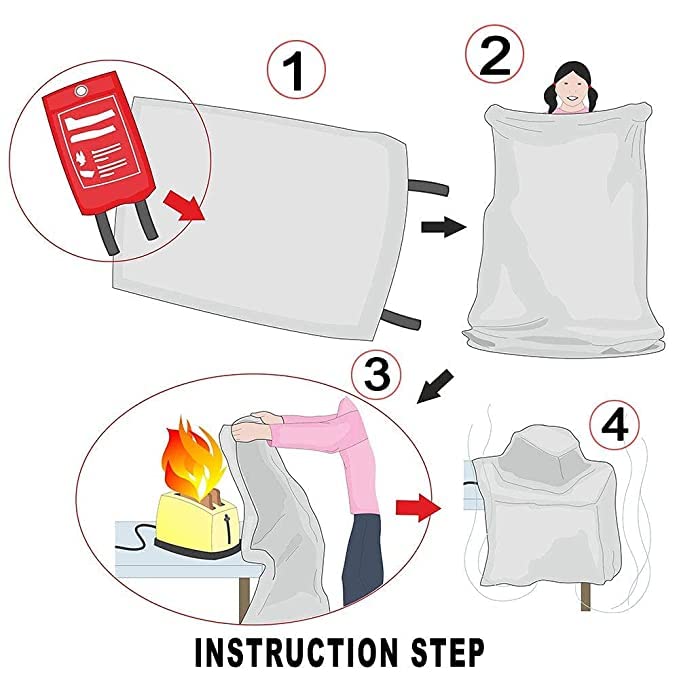 1

2

3

4

INSTRUCTION STEP