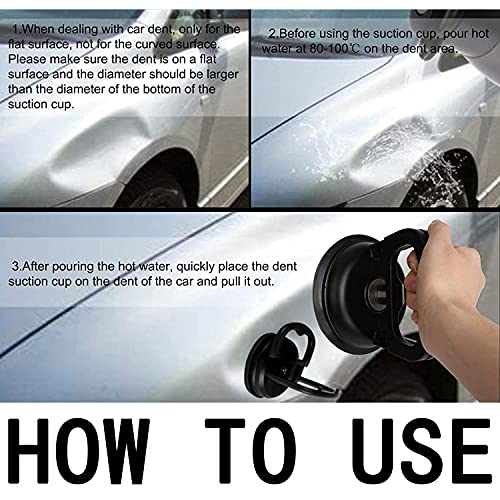 1.When dealing with car dent, only for the flat surface, not for the curved surface. Please make sure the dent is on a flat surface and the diameter should be larger than the diameter of the bottom of the suction cup.

2.Before using the suction cup, pour hot water at 80-100℃ on the dent area.

3.After pouring the hot water, quickly place the dent suction cup on the dent of the car and pull it out.

HOW TO USE