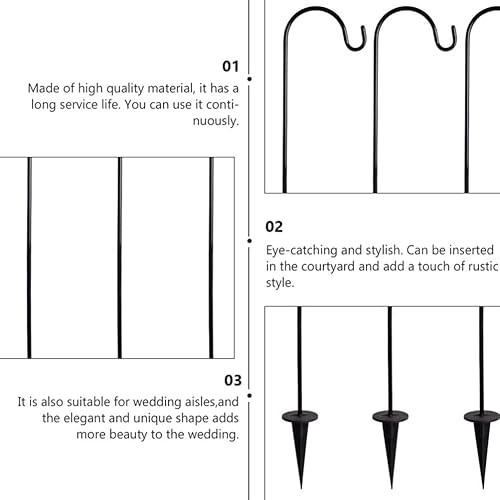 01

Made of high quality material, it has a long service life. You can use it continuously.

02

Eye-catching and stylish. Can be inserted in the courtyard and add a touch of rustic style.

03

It is also suitable for wedding aisles,and the elegant and unique shape adds more beauty to the wedding.