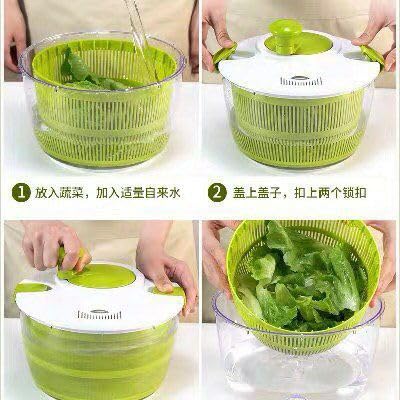 1 放入蔬菜，加入适量自来水

2 盖上盖子，扣上两个锁扣