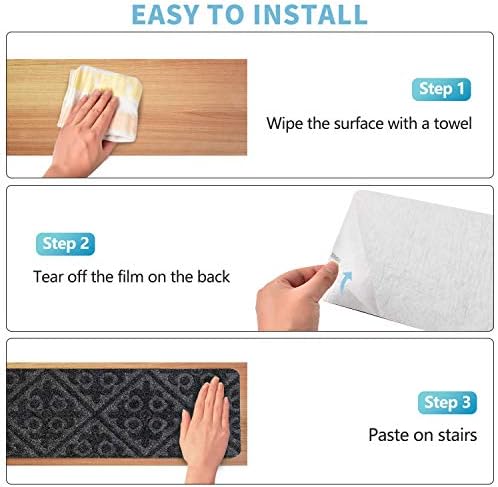 EASY TO INSTALL

Step 1

Wipe the surface with a towel

Step 2

Tear off the film on the back

Step 3

Paste on stairs